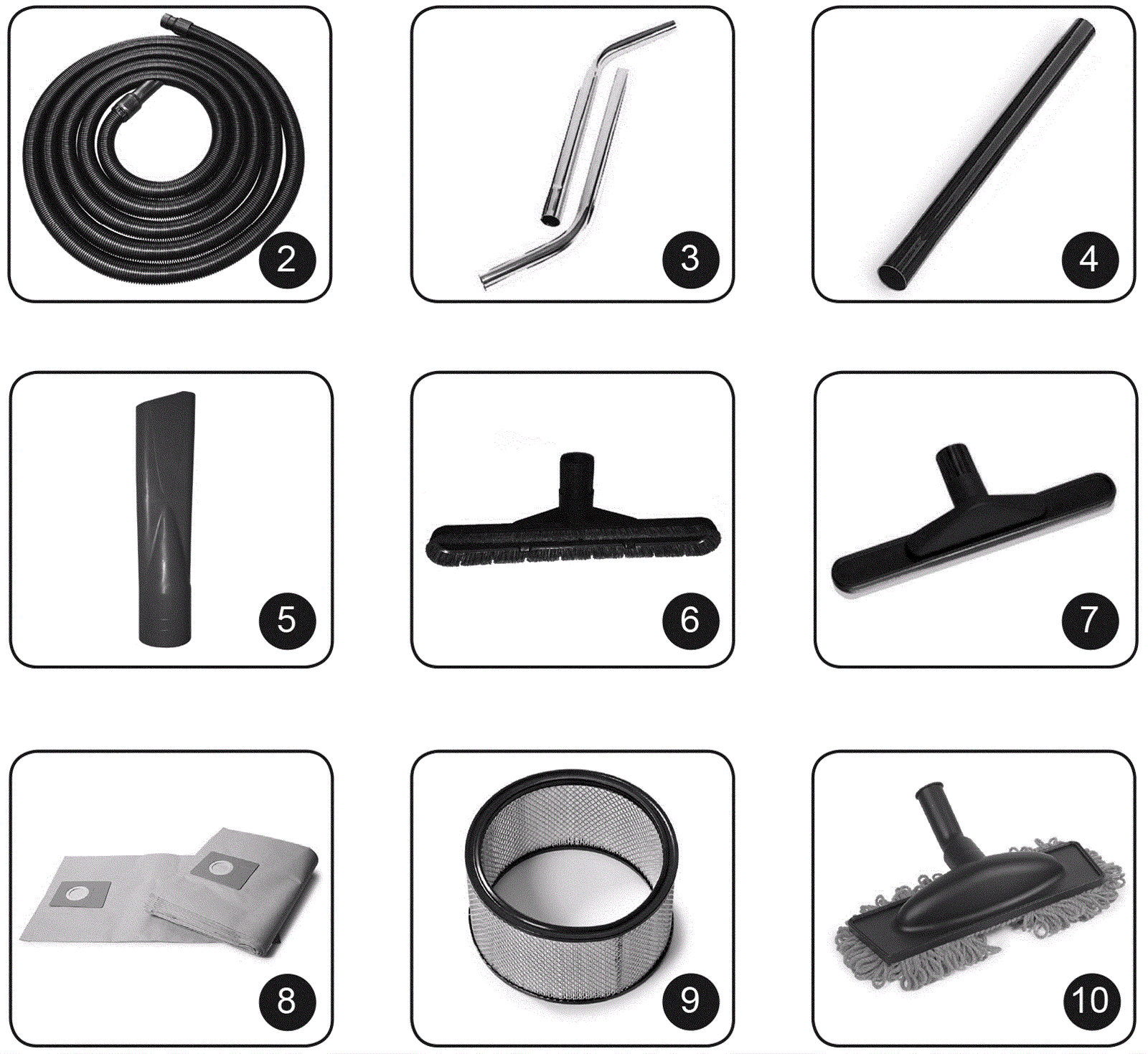 2

3

4

5

6

7

8

9

10