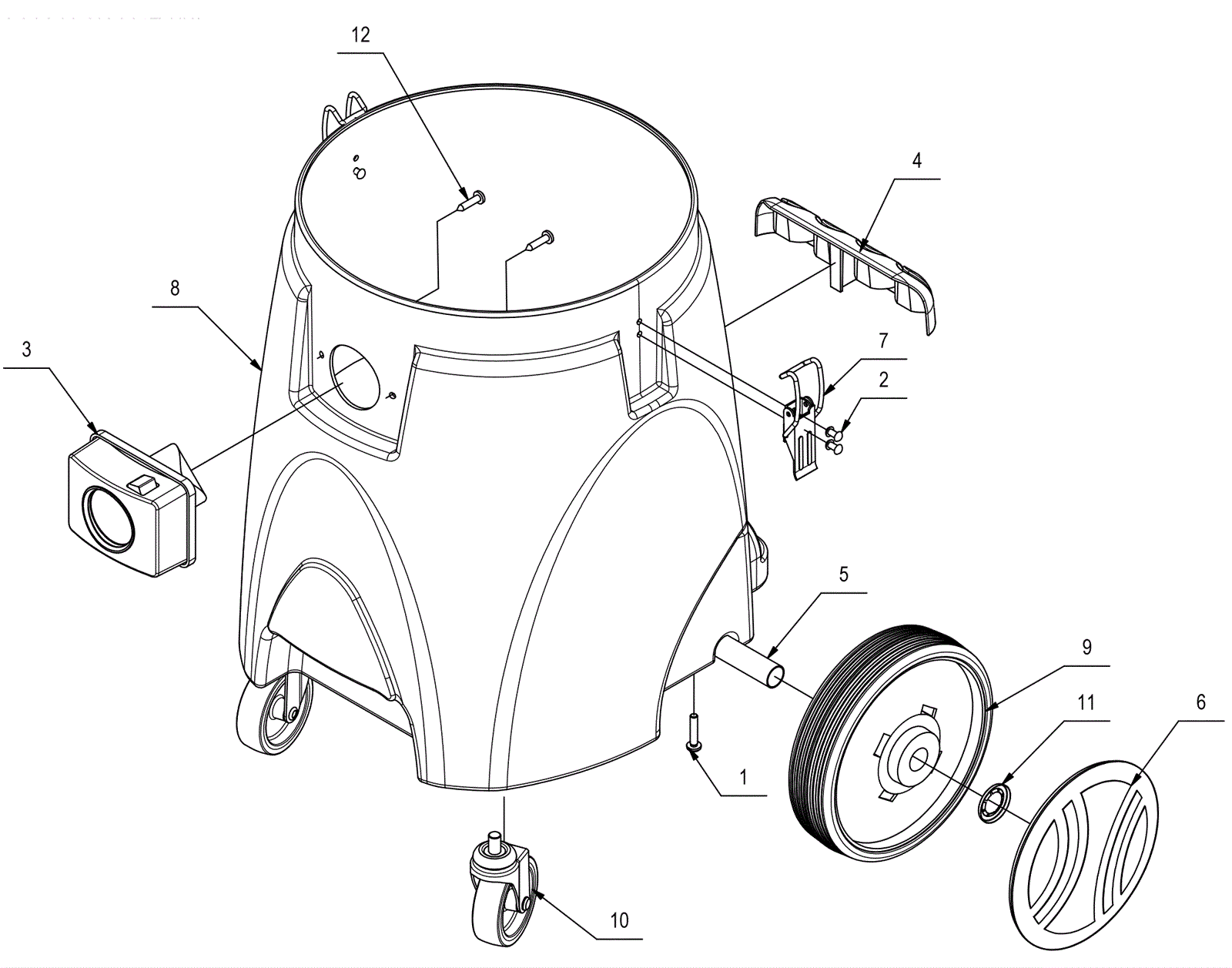 12
4
8
3
7
2
5
9
11
6
1
10