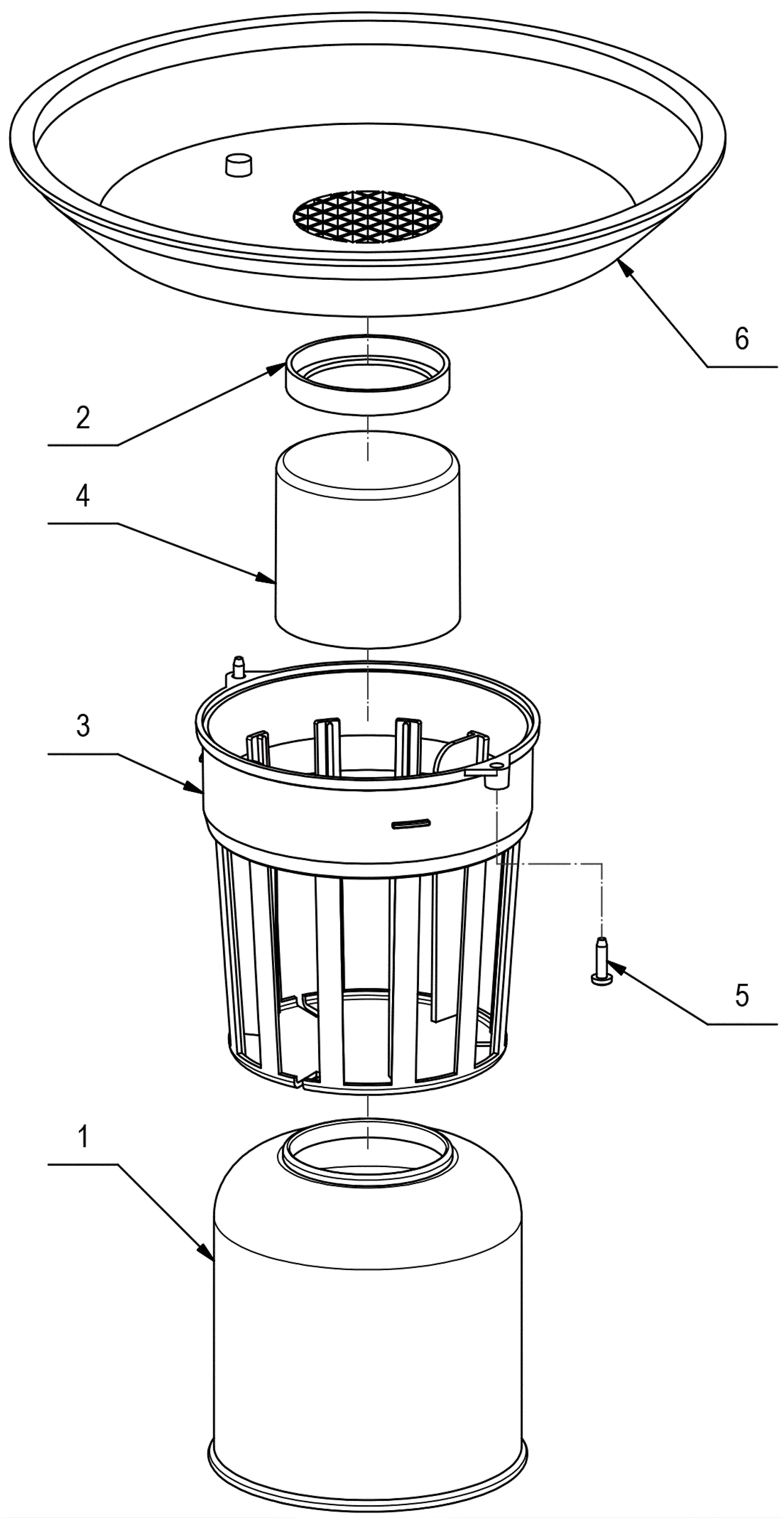 6

2

4

3

5

1