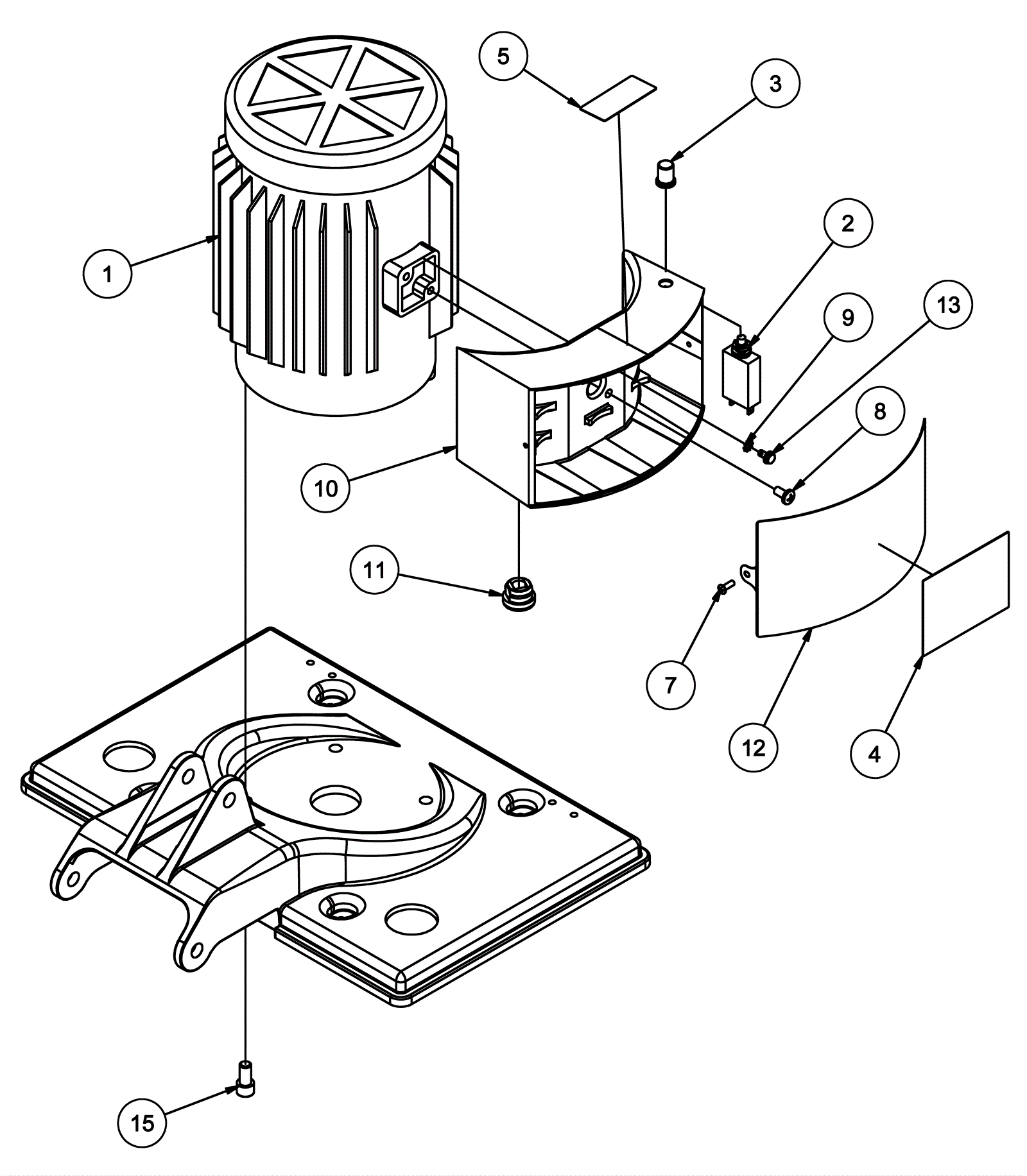 5
3
1
2
9
13
8
10
11
7
12
4
15