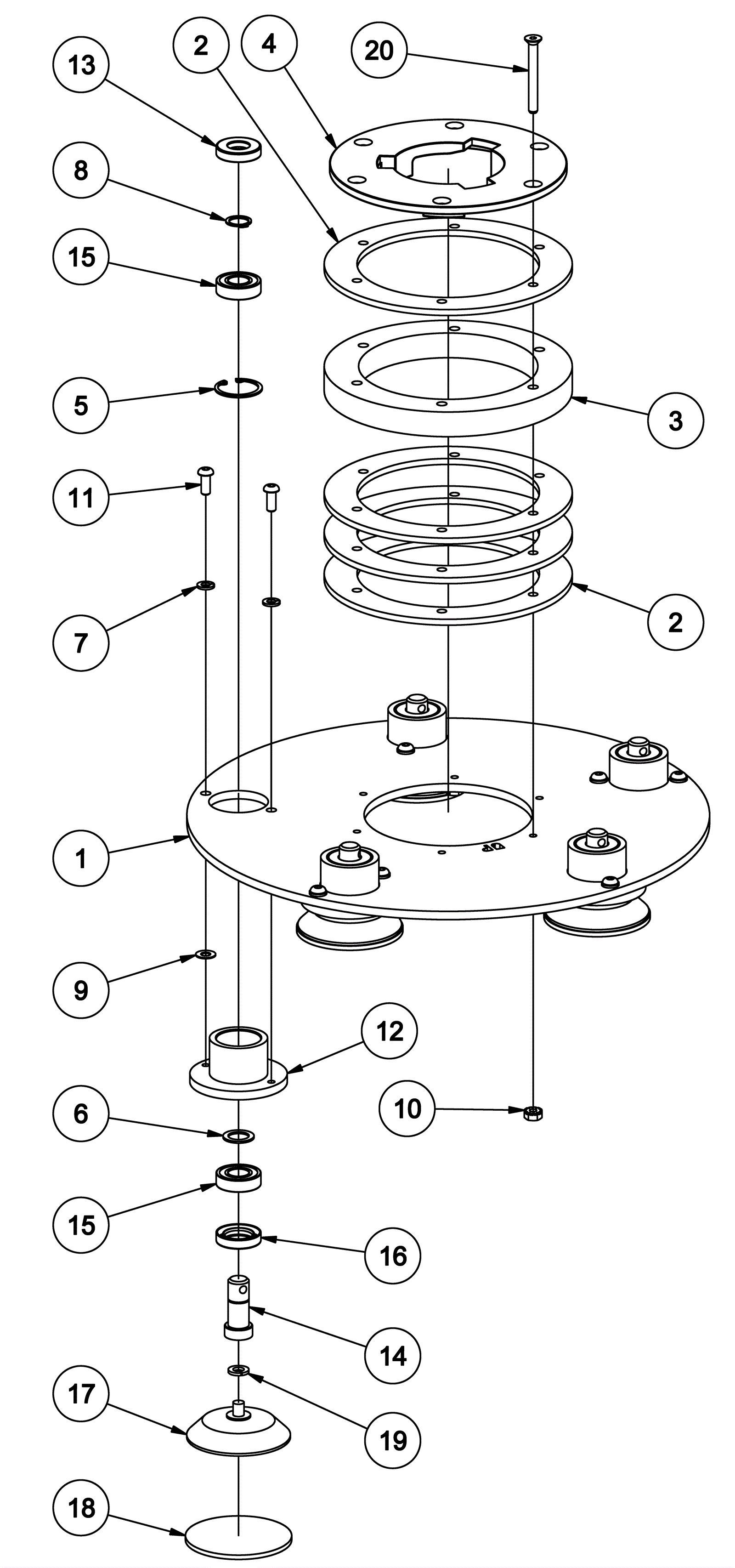 13
2
4
20
8
15
5
3
11
7
2
1
9
12
6
10
15
16
14
17
19
18