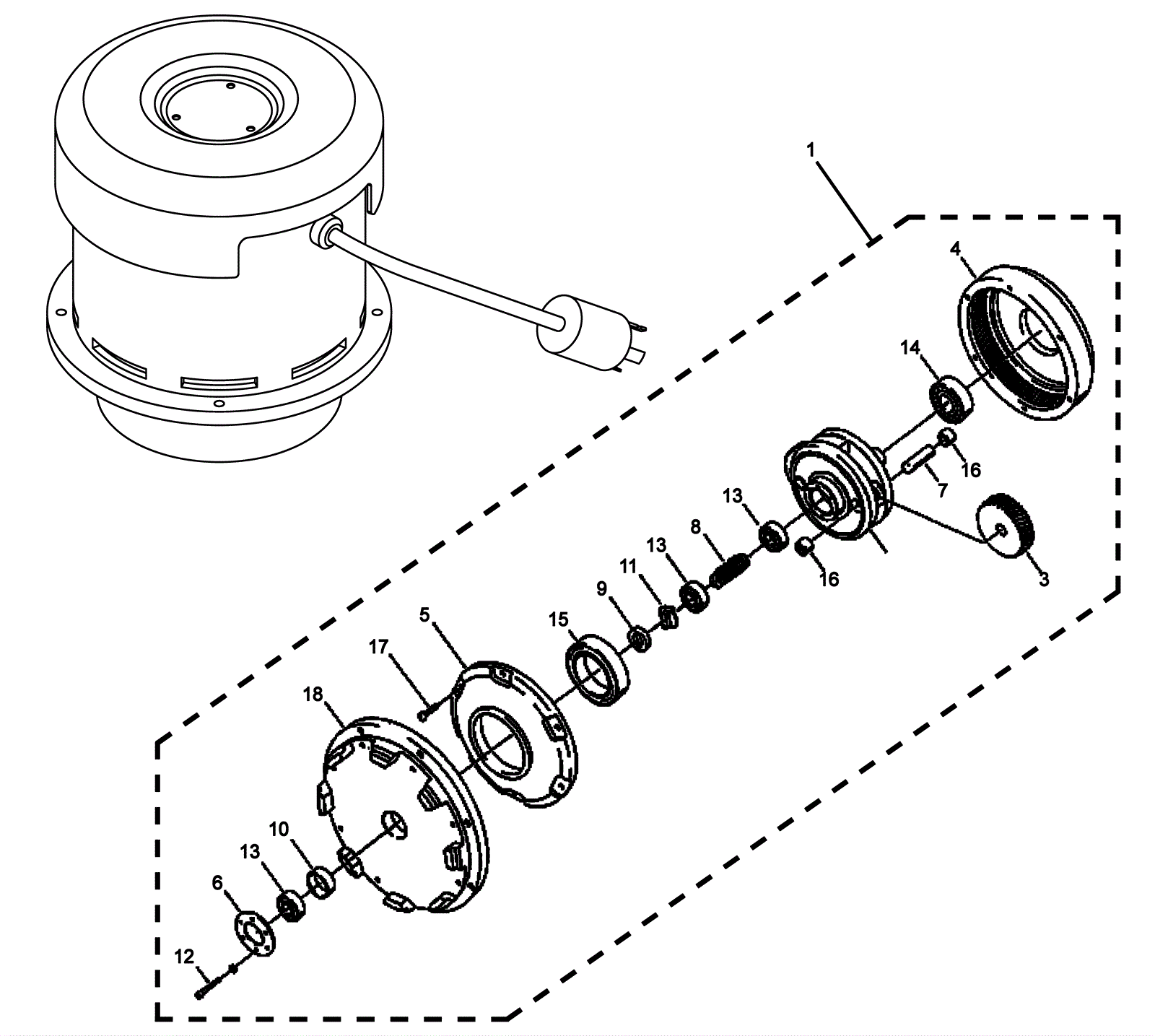 1
4
14
16
7
13
8
16
3
13
11
9
15
5
17
18
10
13
6
12