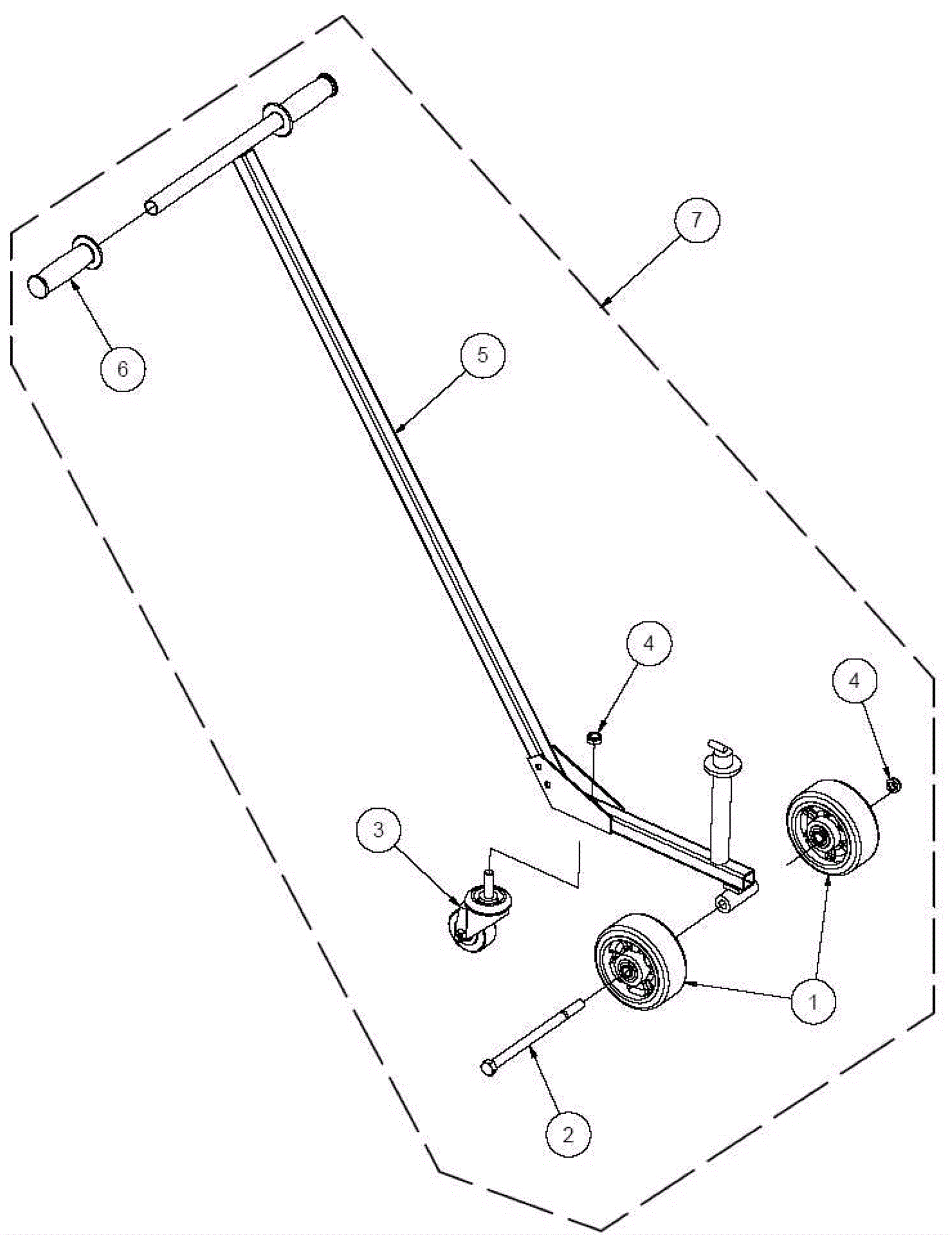 7
6
5
4
4
3
1
2