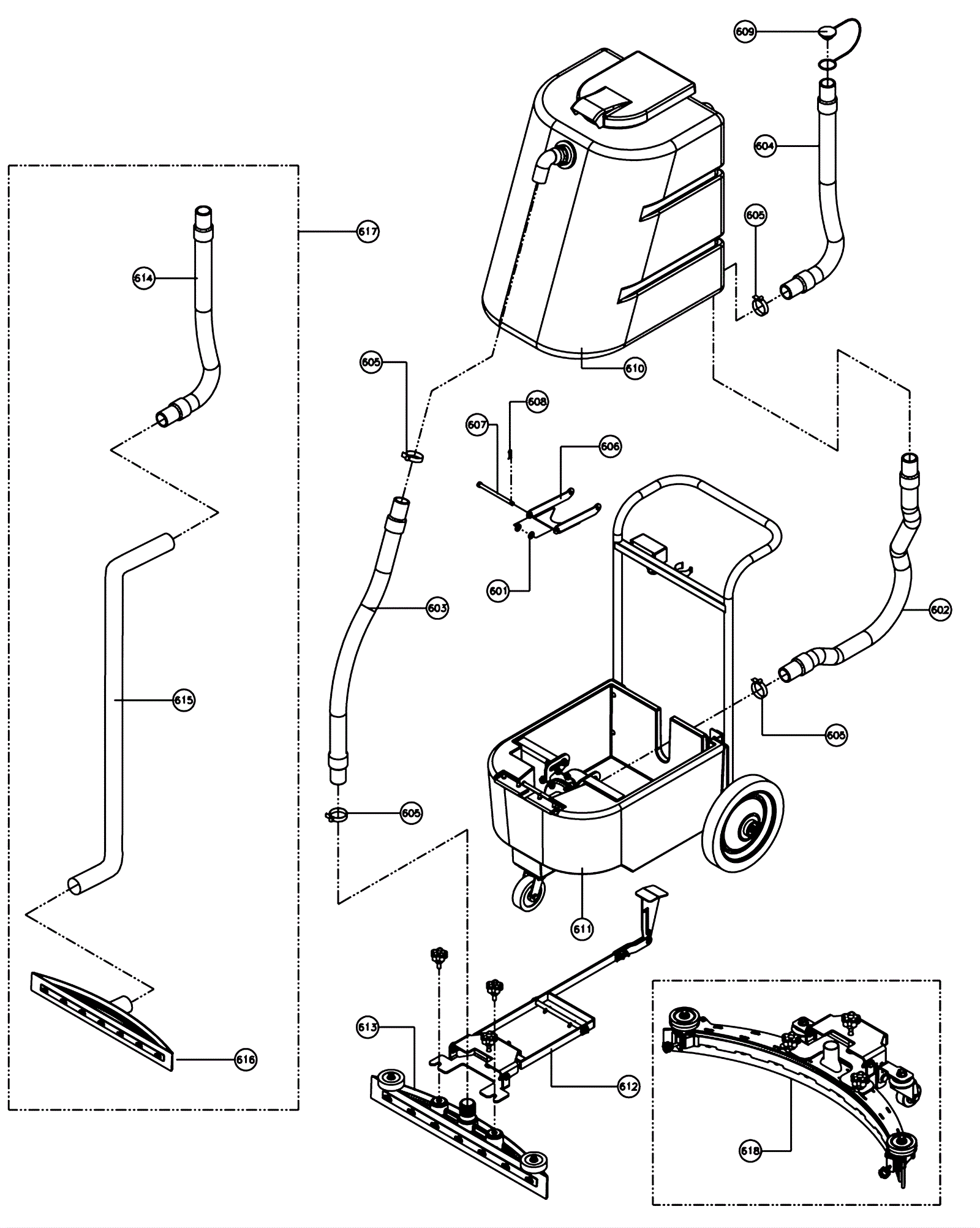 609
604
605
617
614
610
605
608
607
606
601
603
602
615
605
605
611
613
612
616
618