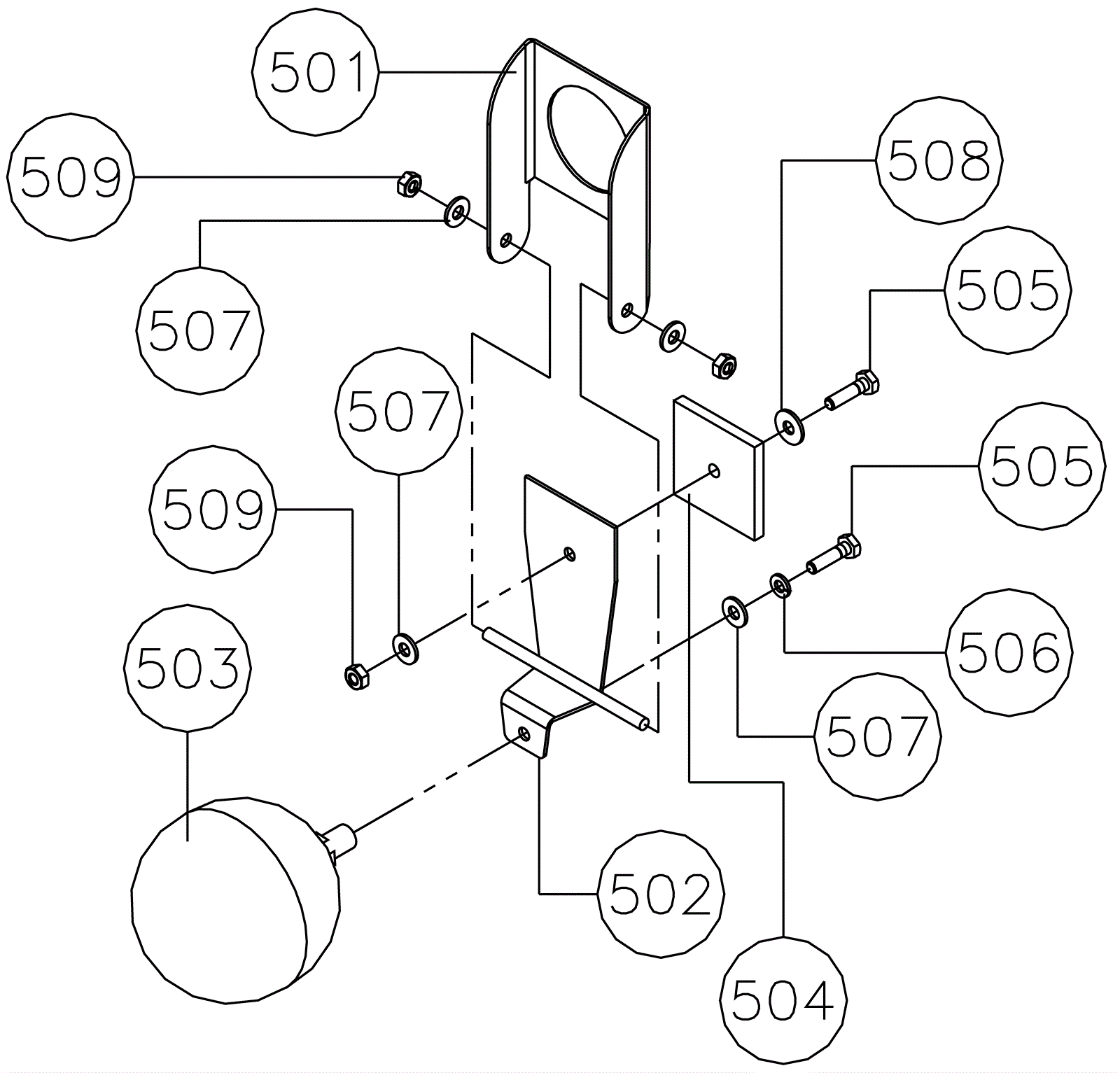 501
509
508
507
505
507
505
509
506
503
507
502
504