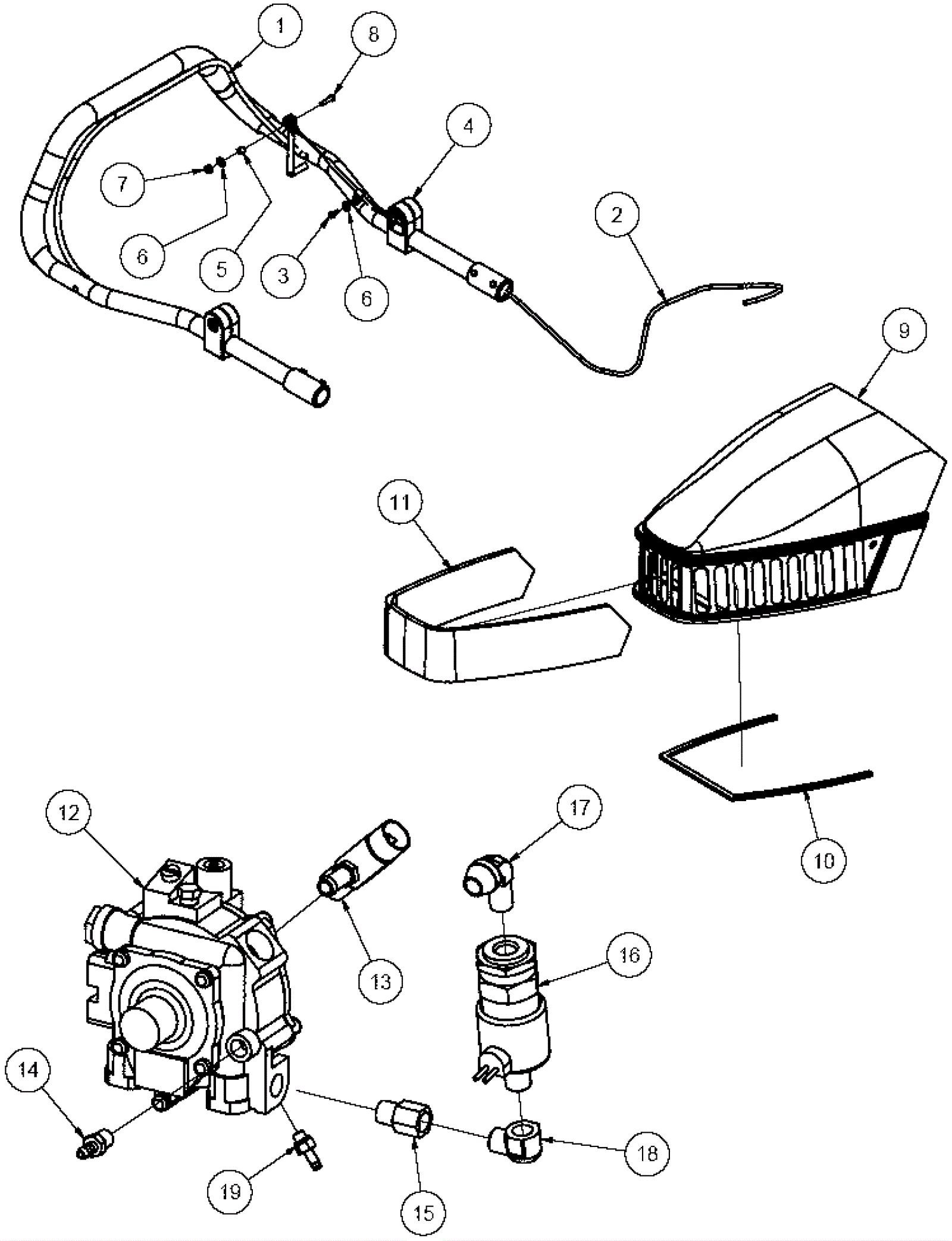 1
8
4
7
6
5
3
6
2
9
11
10
12
17
13
16
14
18
19
15