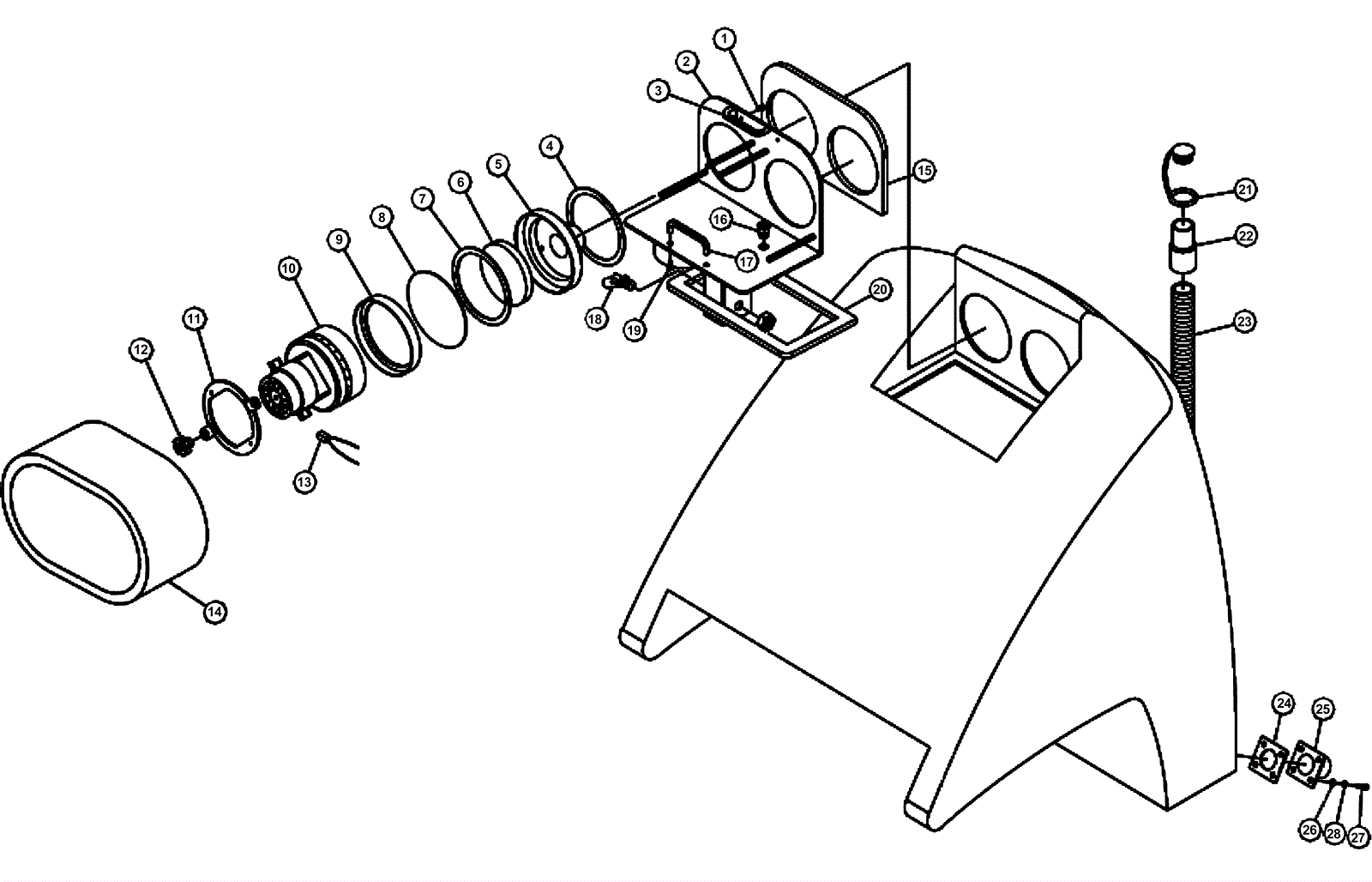 1
2
3
4
5
6
7
8
9
10
11
12
13
14
15
16
17
18
19
20
21
22
23
24
25
26
28
27