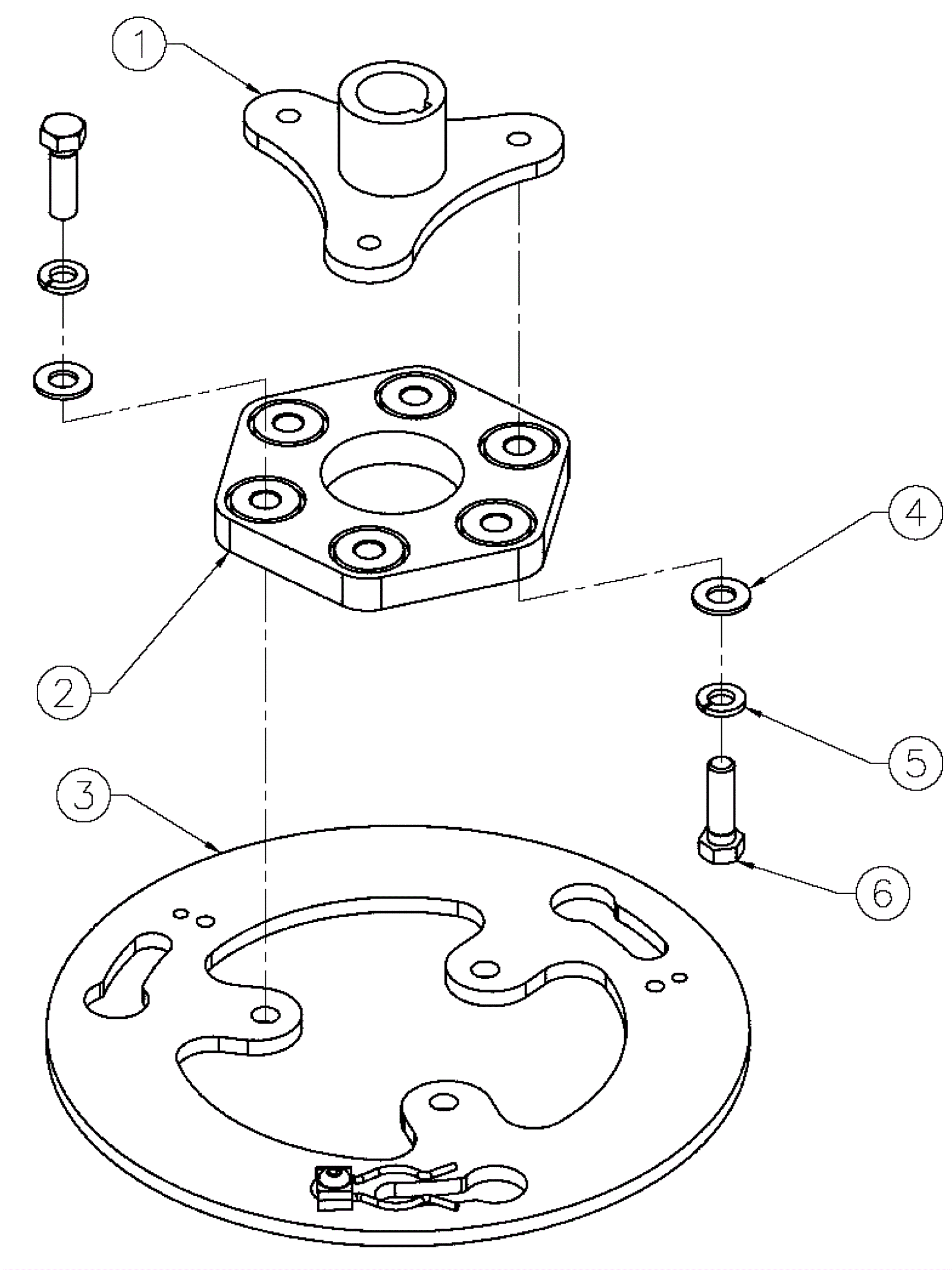 1
4
2
5
3
6