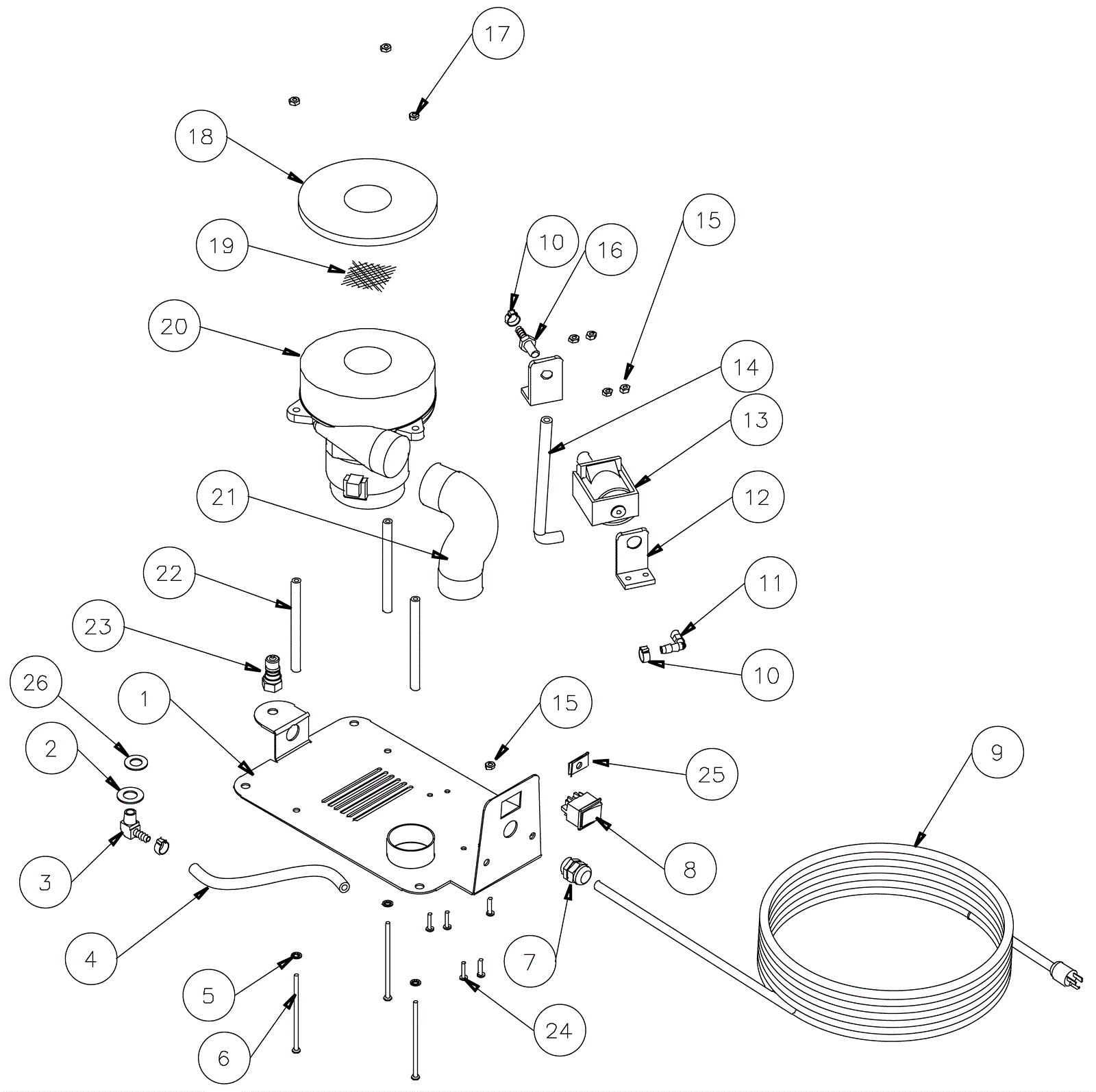 17
18
19
10
16
15
20
14
13
21
12
22
11
23
10
26
1
15
2
25
9
3
8
4
7
5
24
6