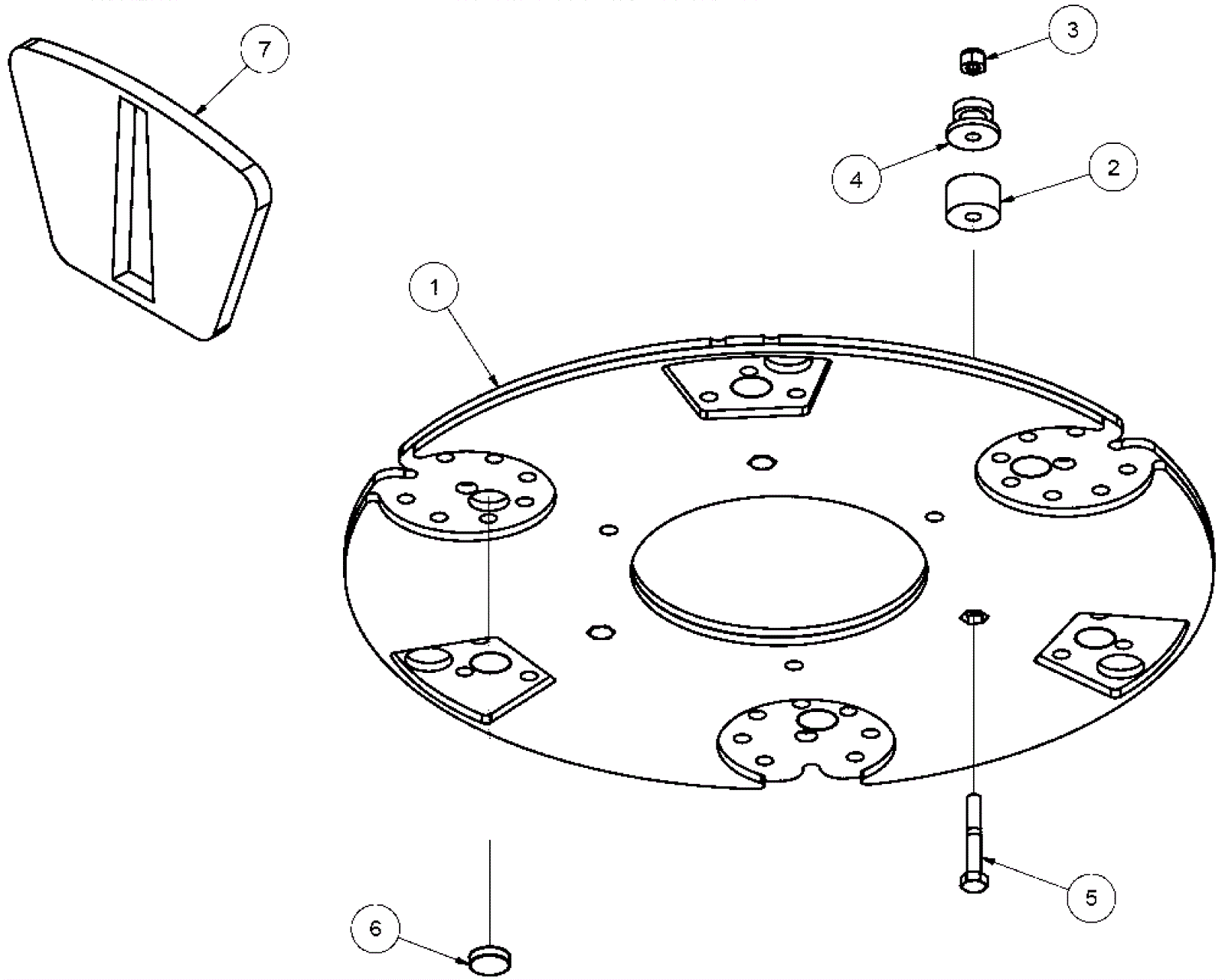 7
3
4
2
1
5
6