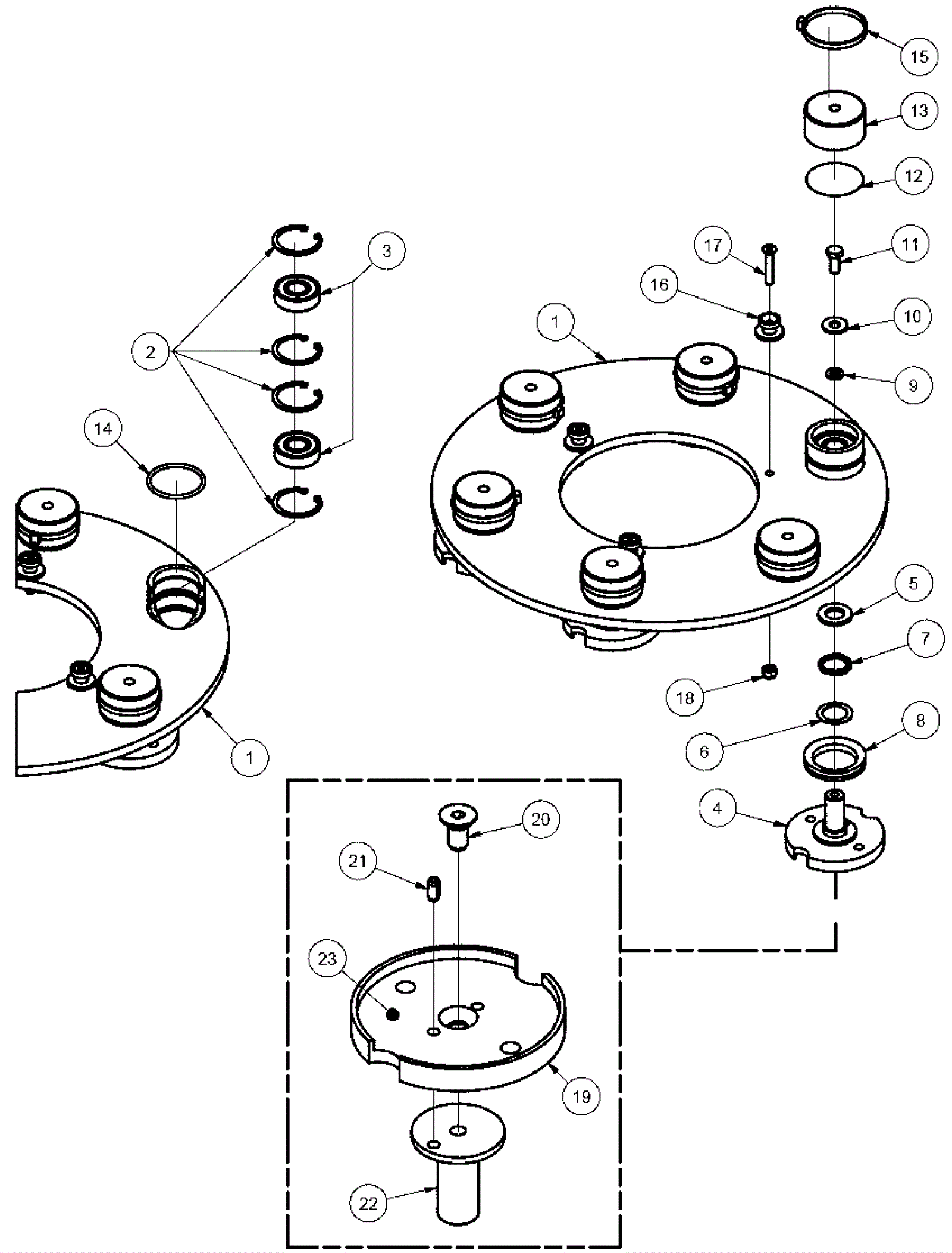 15
13
12
3
17
11
16
10
1
2
9
14
5
7
18
8
6
1
4
20
21
23
19
22