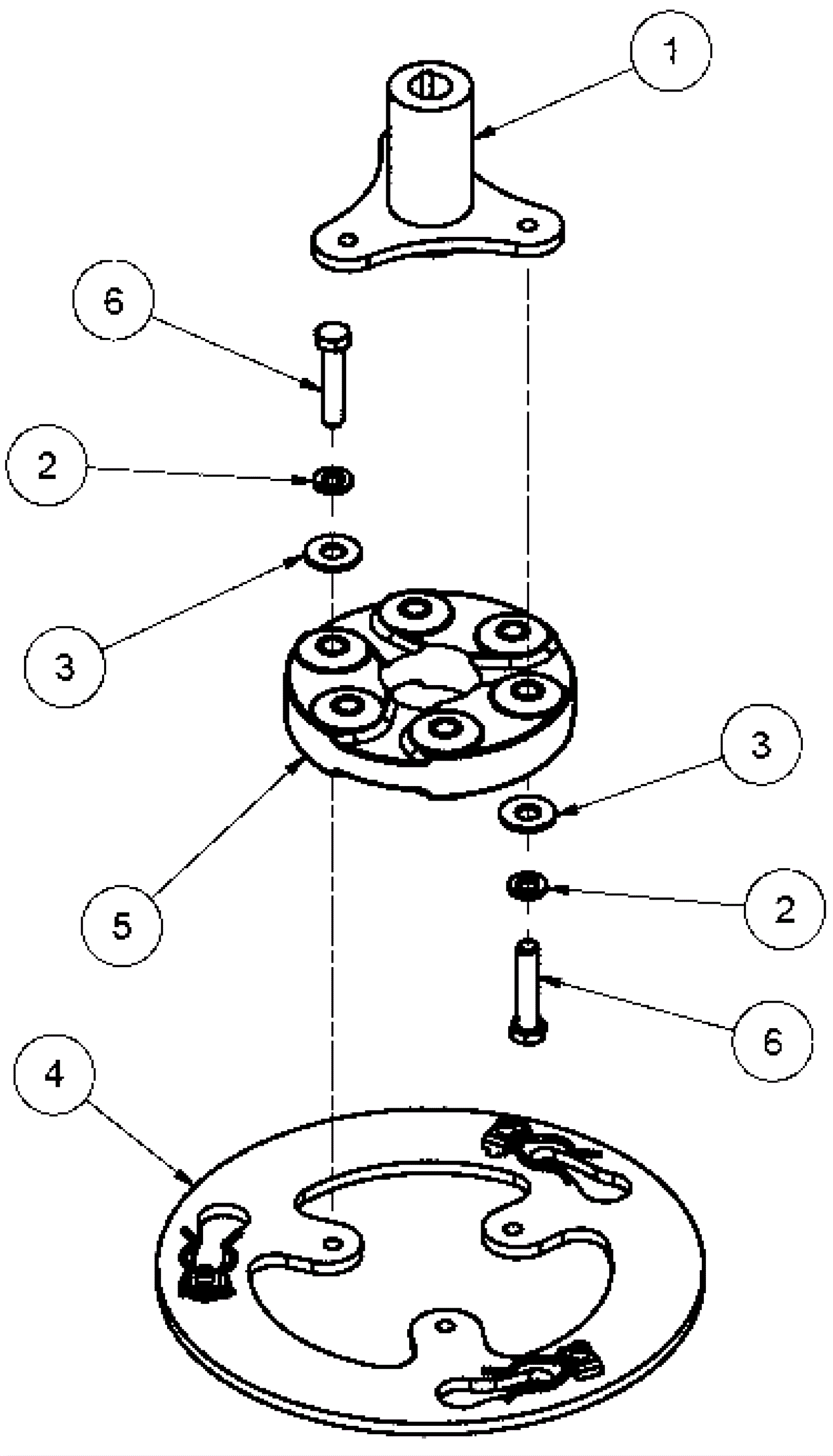 1
6
2
3
3
5
2
6
4