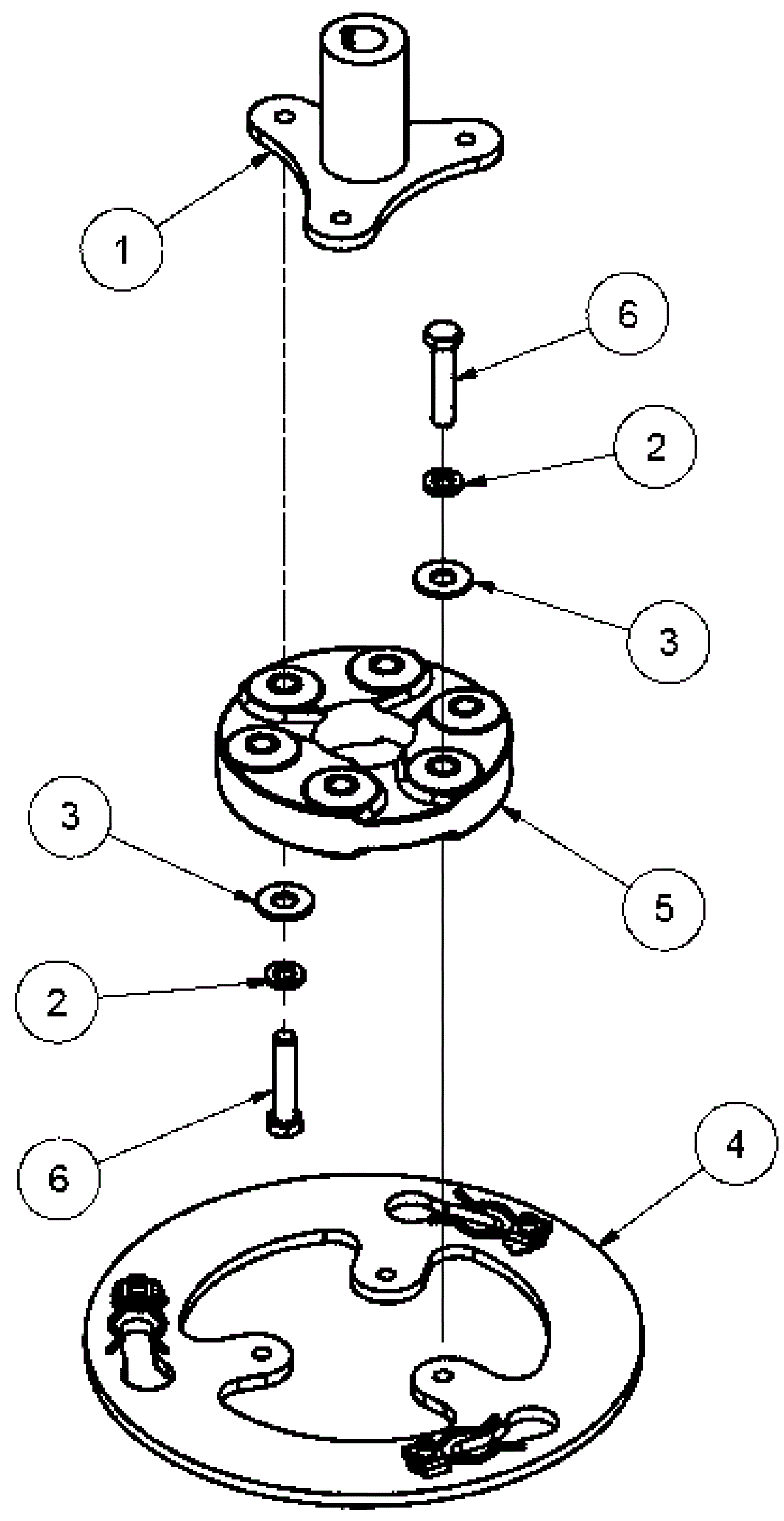 1
6
2
3
3
5
2
6
4