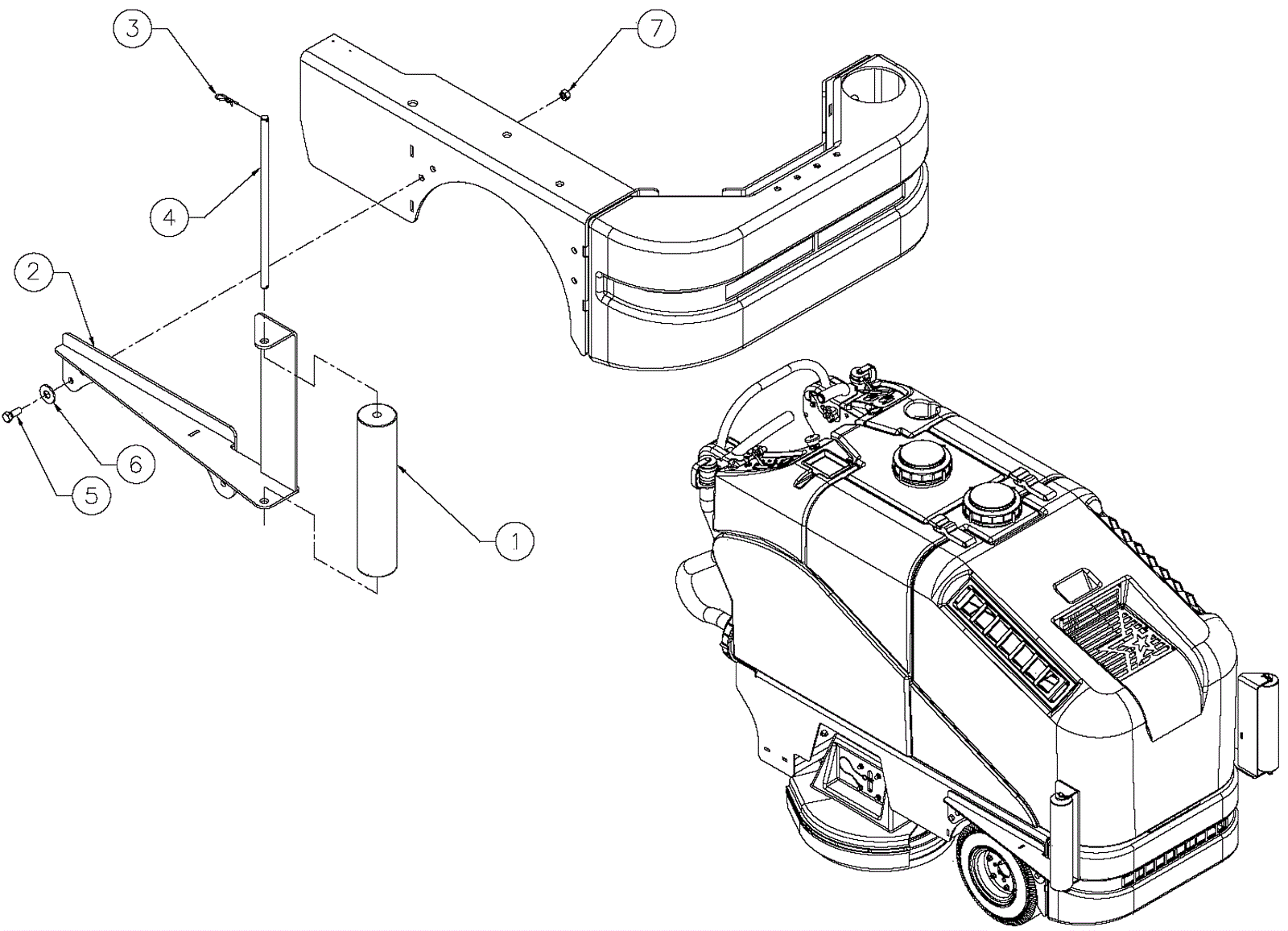 3
7
4
2
6
5
1