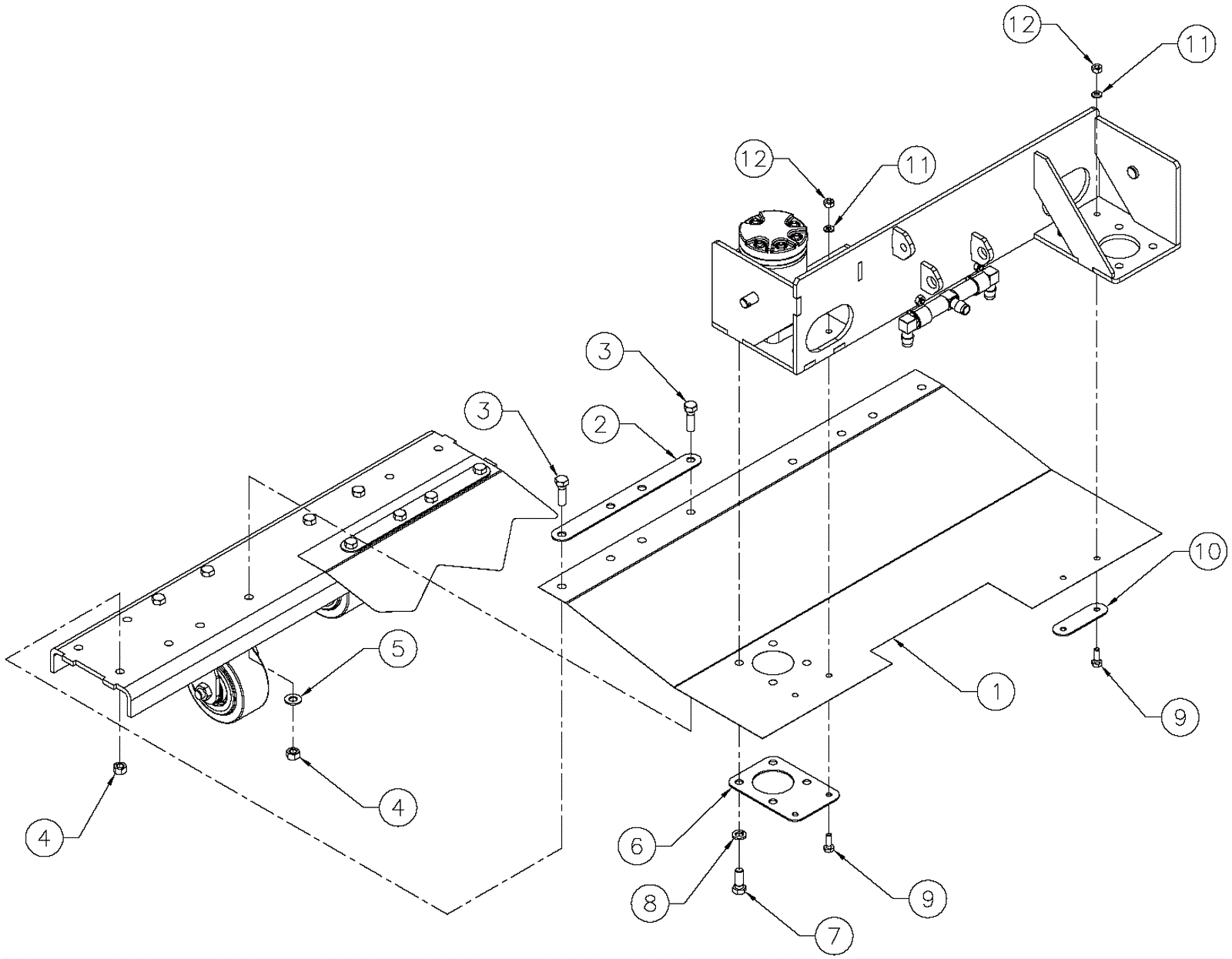 12
11
12
11
3
3
2
10
5
1
9
4
4
6
8
9
7