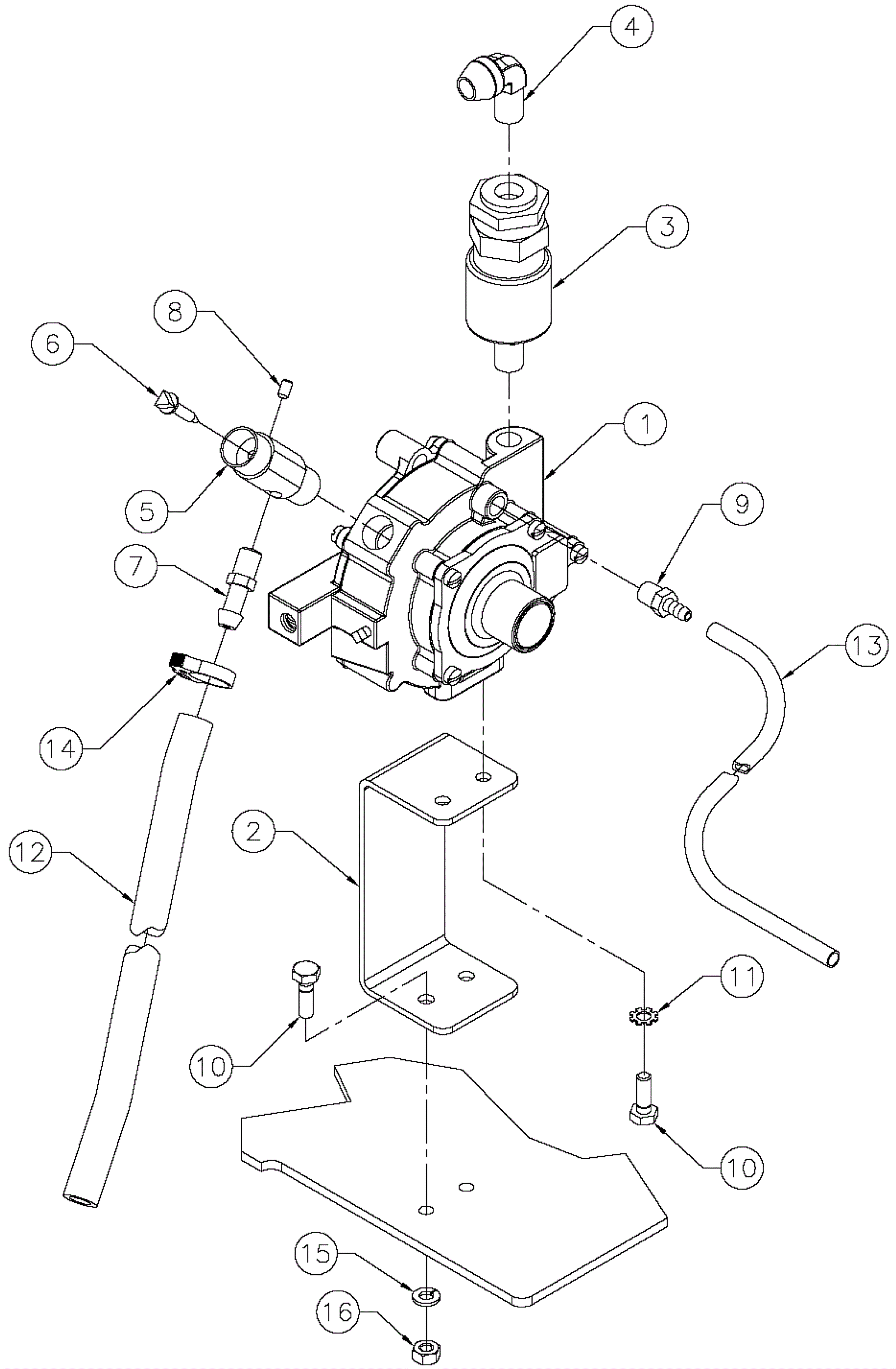 4
3
8
6
1
5
9
7
13
14
2
12
11
10
10
15
16