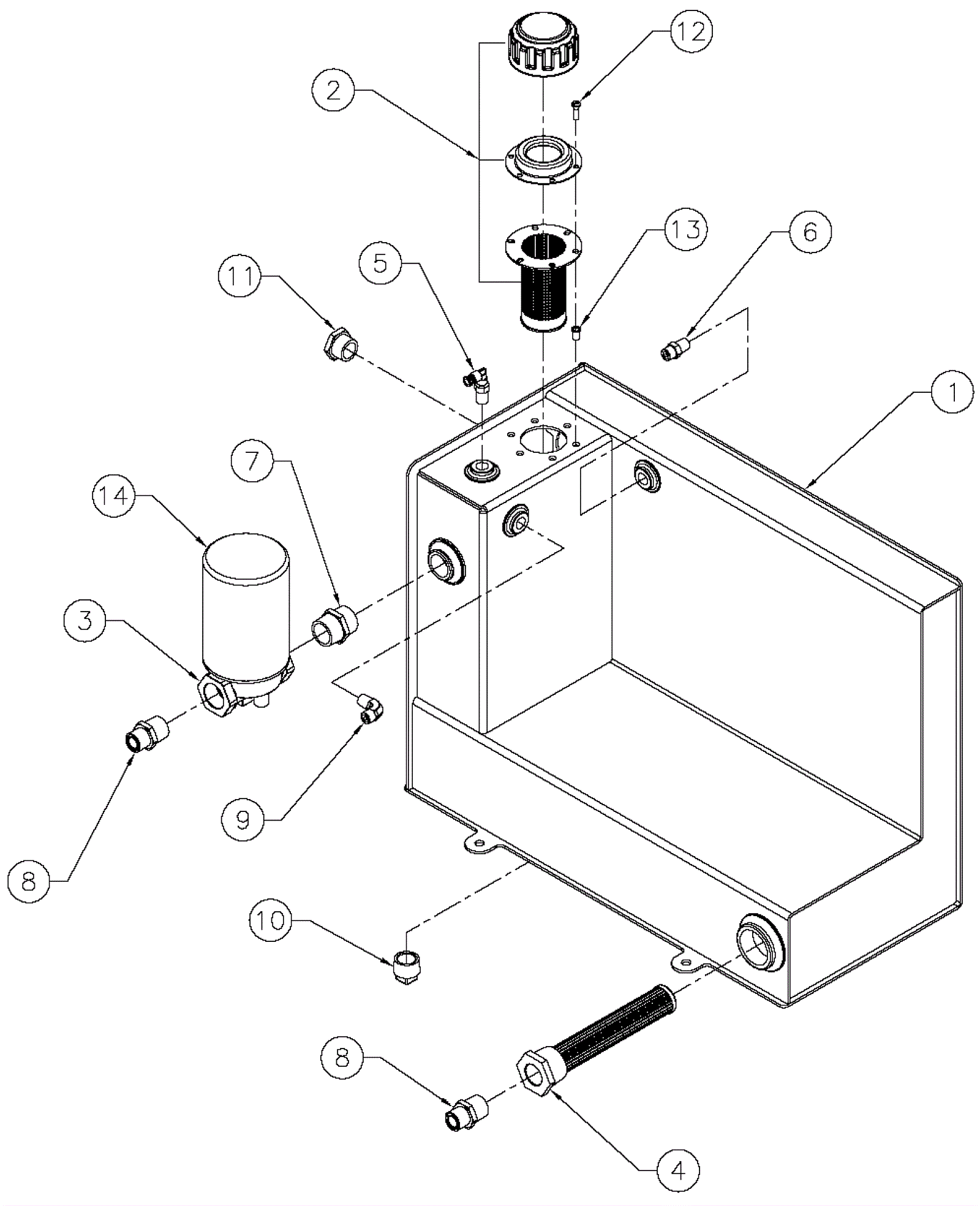 12
2
13
6
11
5
1
7
14
3
9
8
10
8
4