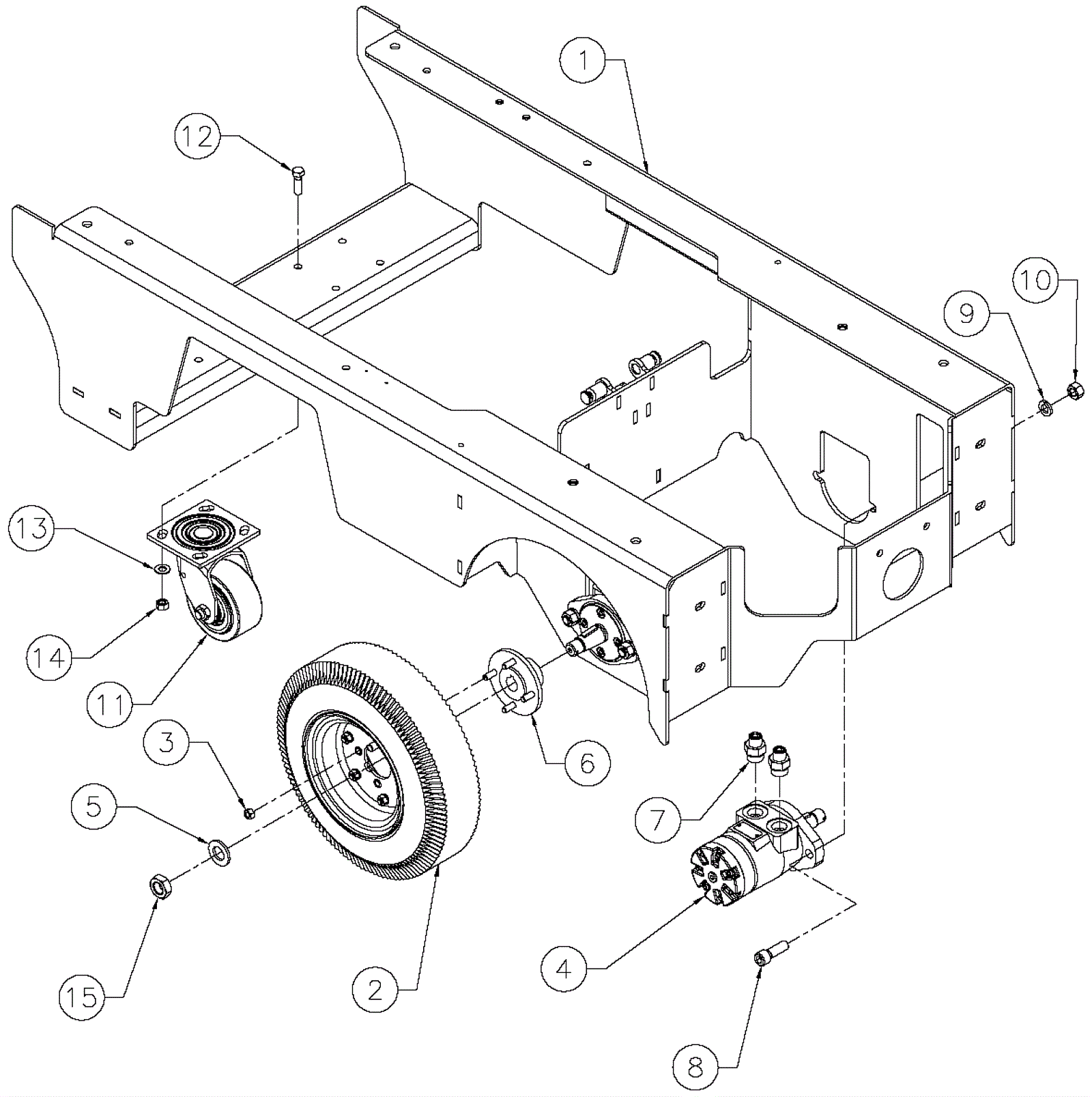 1
12
10
9
13
14
11
3
6
5
7
15
2
4
8