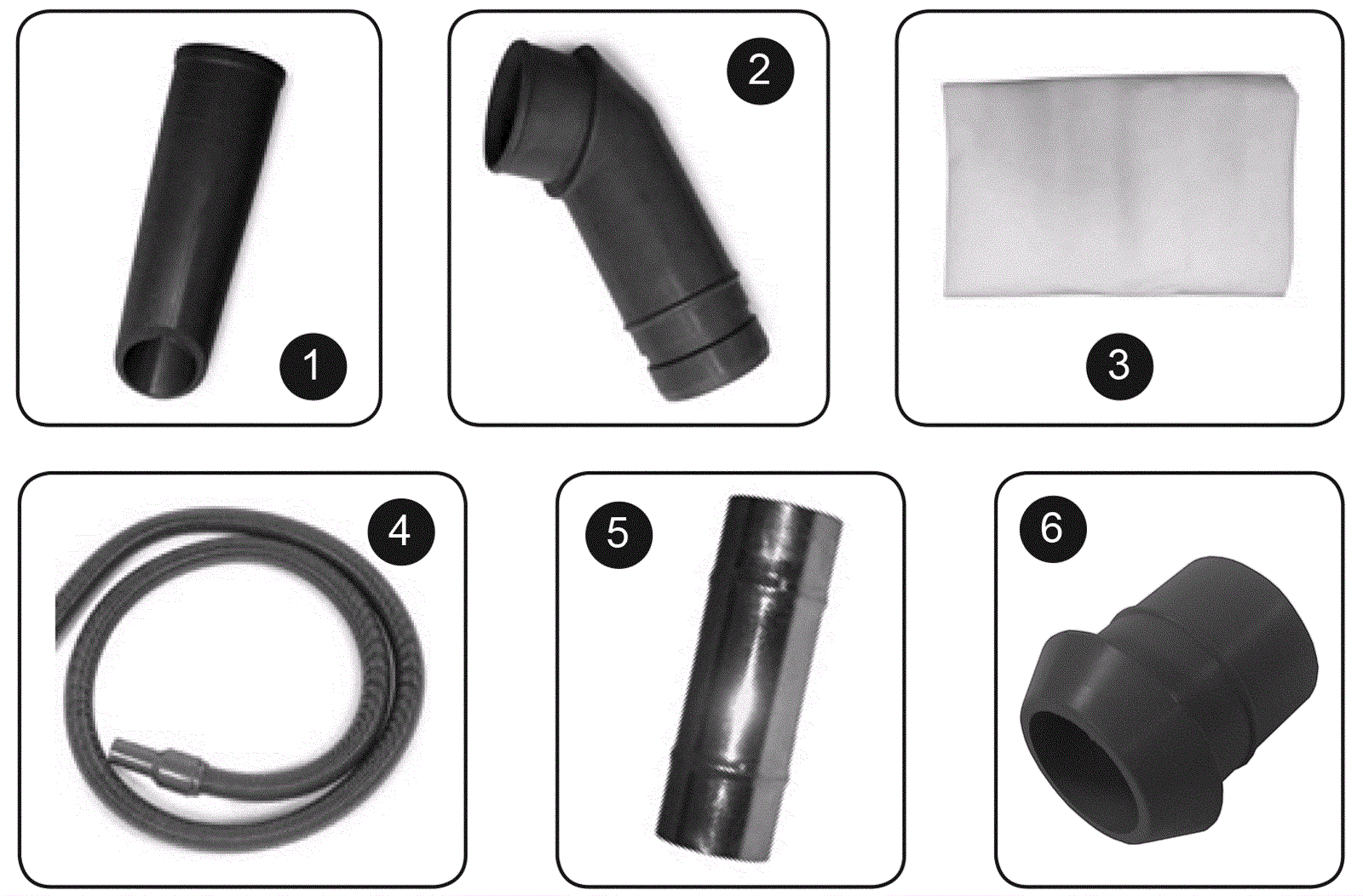 1

2

3

4

5

6