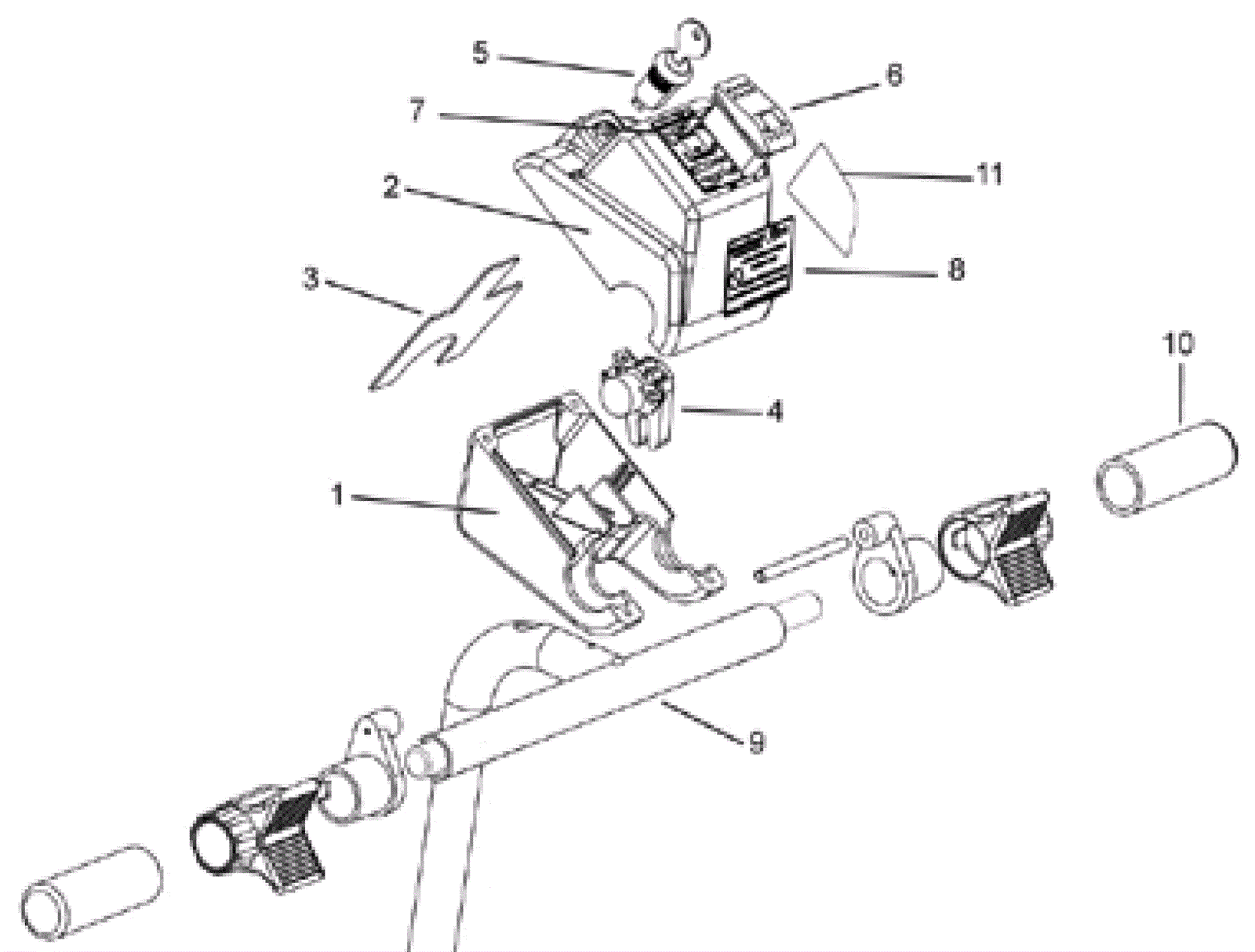 5
6
7
11
2
8
3
10
4
1
9