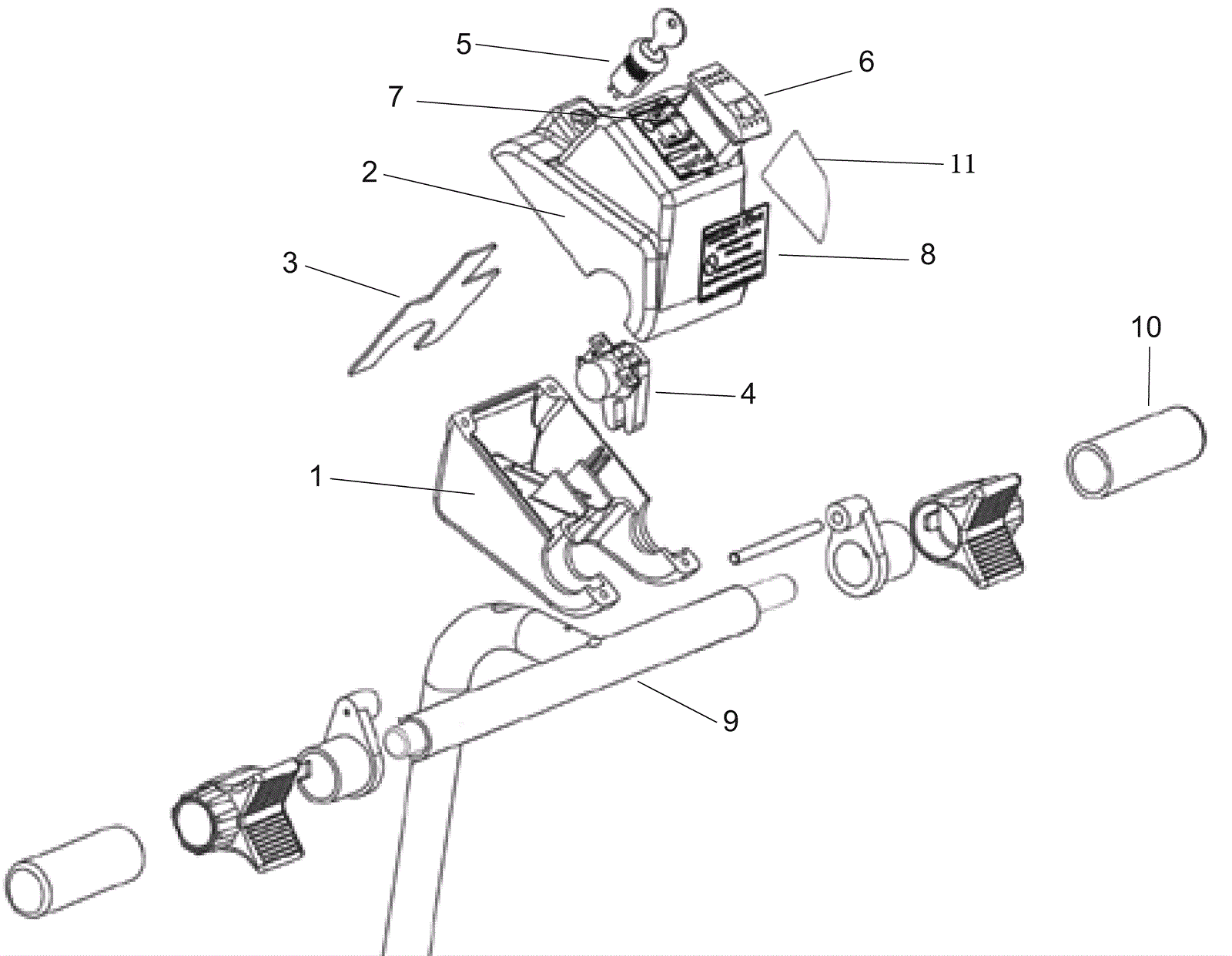 5
6
7
11
2
8
3
10
4
1
9