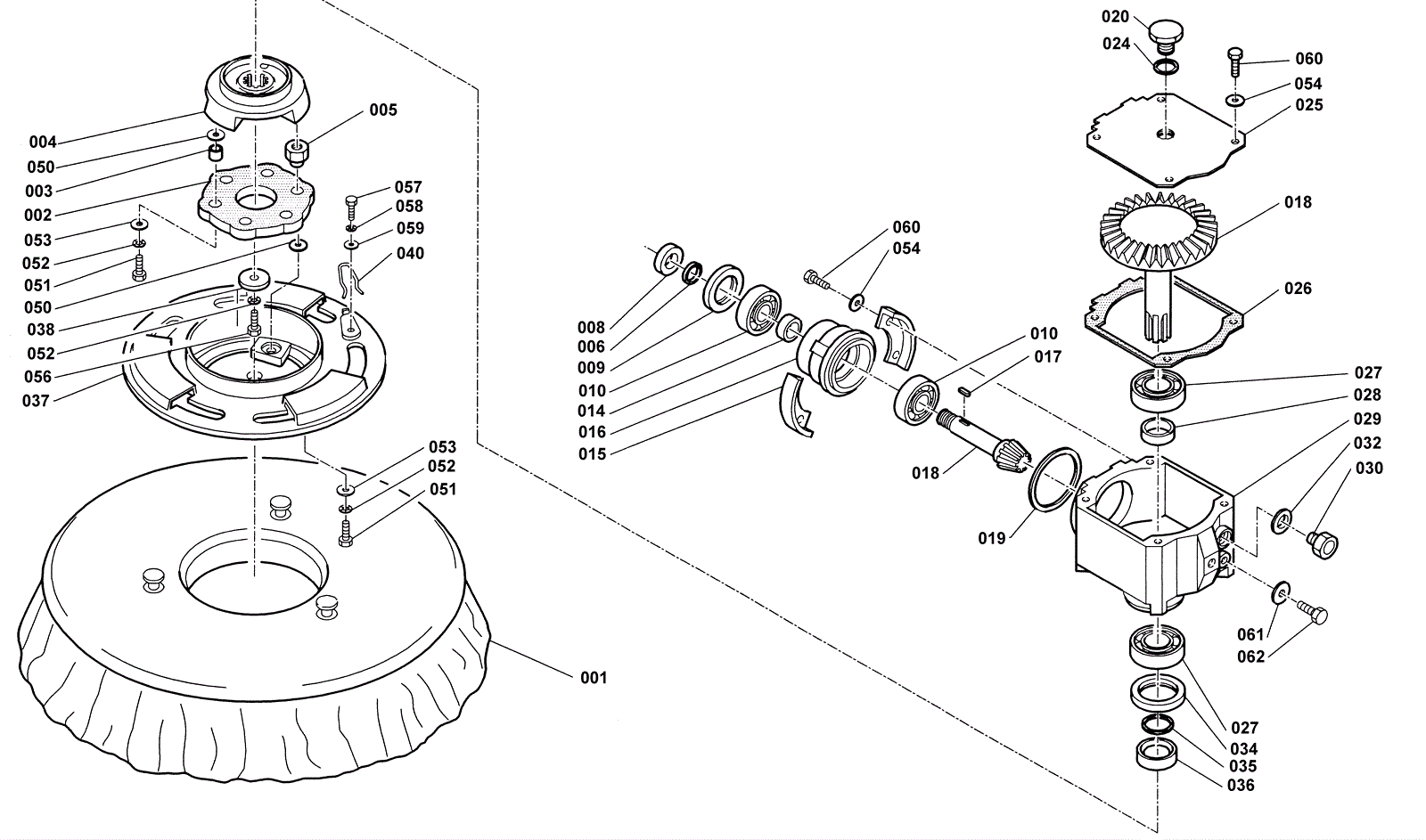 004
050
003
002
053
052
051
050
038
052
056
037
005
057
058
059
040
053
052
051
001
008
006
009
010
014
016
015
060
054
010
017
018
019
020
024
060
054
025
018
026
027
028
029
032
030
061
062
027
034
035
036