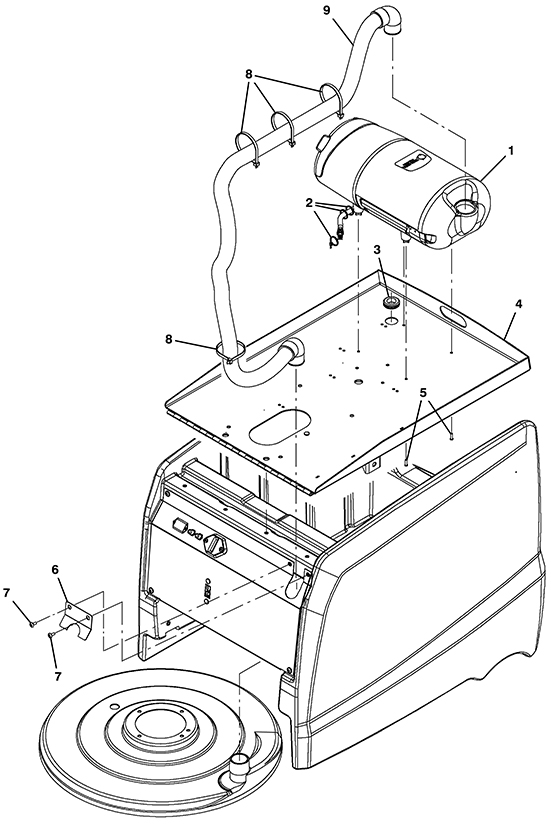 9
8
1
2
3
4
8
5
6
7
7