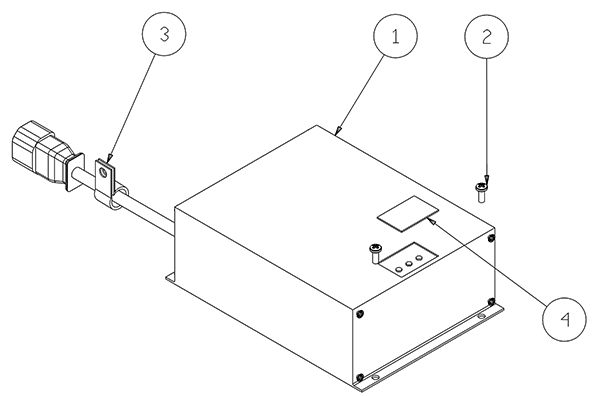 3
1
2
4