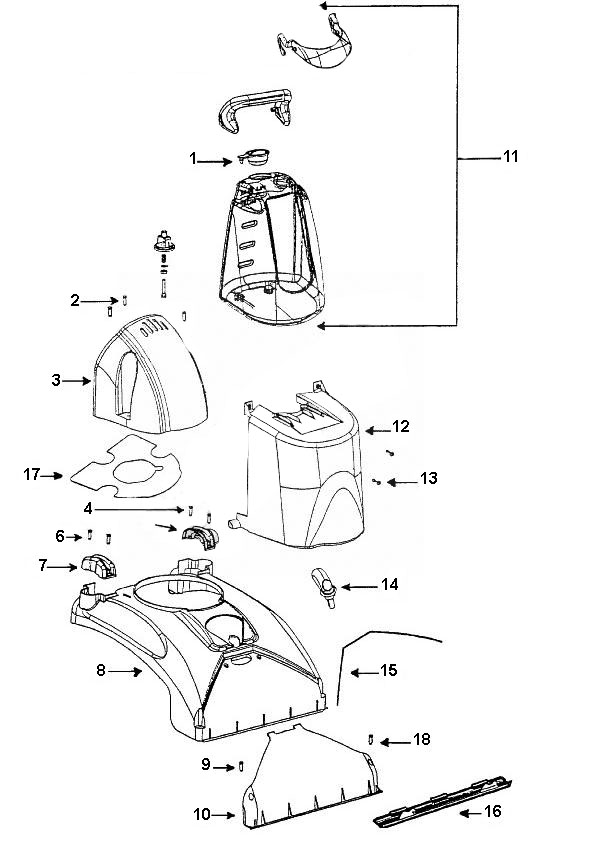 11
1
2
3
12
17
13
4
6
7
14
8
15
18
9
10
16