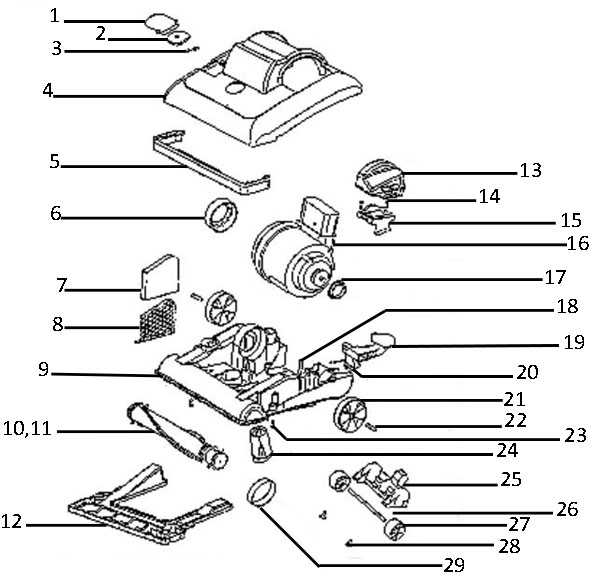 1
2
3
4
5
6
7
8
9
10,11
12
13
14
15
16
17
18
19
20
21
22
23
24
25
26
27
28
29