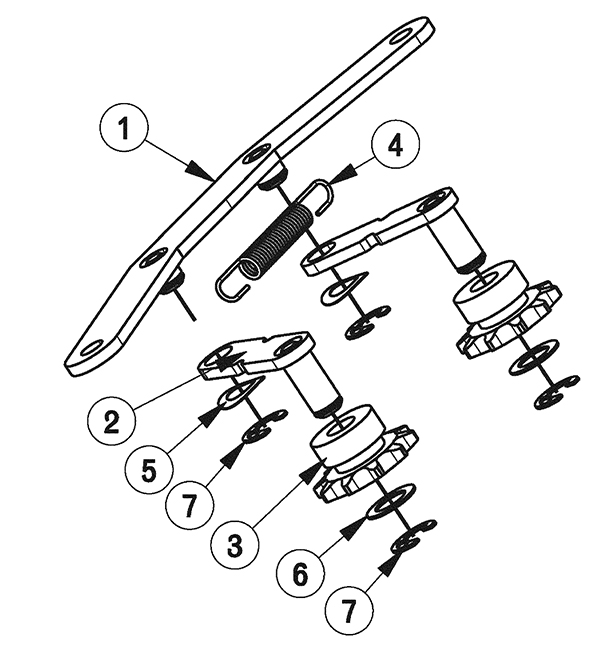 1
4
2
5
7
3
6
7